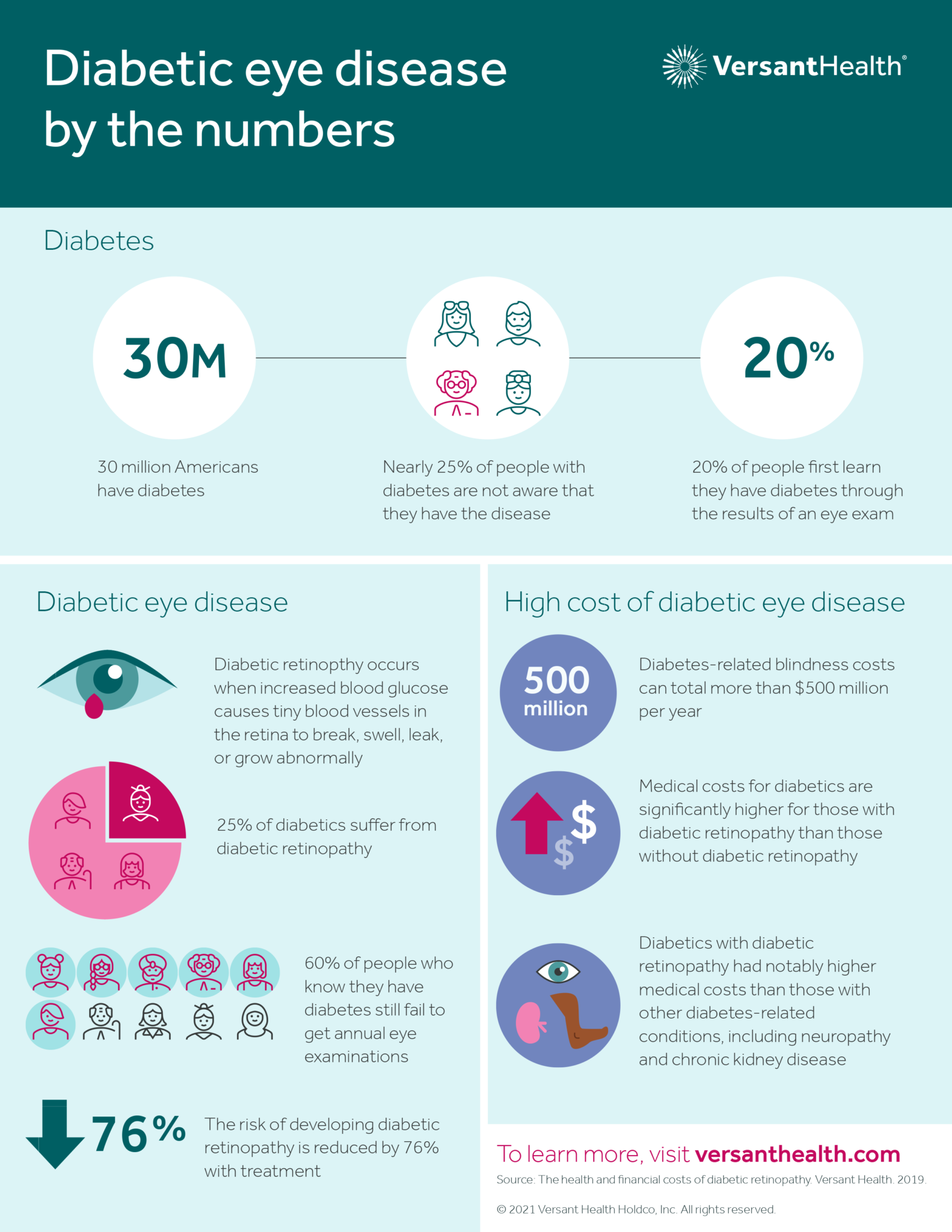 Diabetic eye disease by the numbers

VersantHealth®

Diabetes

30M

30 million Americans have diabetes

Nearly 25% of people with diabetes are not aware that they have the disease

20%

20% of people first learn they have diabetes through the results of an eye exam

Diabetic eye disease

Diabetic retinopthy occurs when increased blood glucose causes tiny blood vessels in the retina to break, swell, leak, or grow abnormally

25% of diabetics suffer from diabetic retinopathy

60% of people who know they have diabetes still fail to get annual eye examinations

76%

The risk of developing diabetic retinopathy is reduced by 76% with treatment

High cost of diabetic eye disease

500 million

Diabetes-related blindness costs can total more than $500 million per year

$ $

Medical costs for diabetics are significantly higher for those with diabetic retinopathy than those without diabetic retinopathy

Diabetics with diabetic retinopathy had notably higher medical costs than those with other diabetes-related conditions, including neuropathy and chronic kidney disease

To learn more, visit versanthealth.com

Source: The health and financial costs of diabetic retinopathy. Versant Health. 2019.

© 2021 Versant Health Holdco, Inc. All rights reserved.